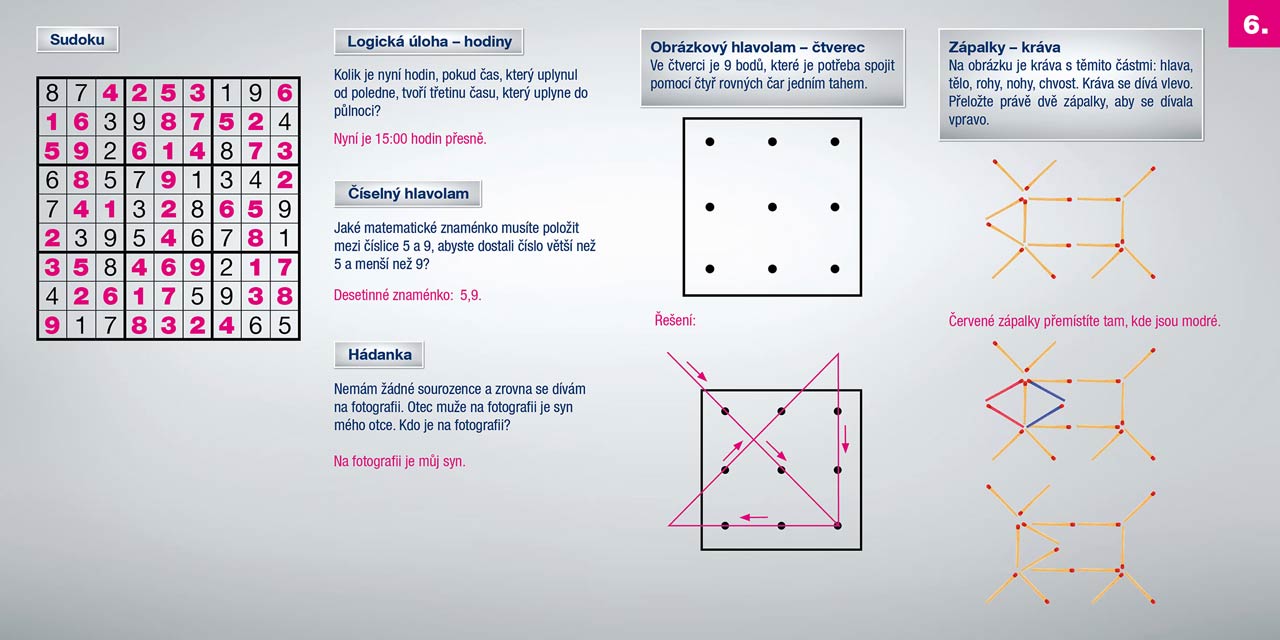 6.

Sudoku

| 8 | 7 | 4 | 2 | 5 | 3 | 1 | 9 | 6 |
|---|---|---|---|---|---|---|---|---|
| 1 | 6 | 3 | 9 | 8 | 7 | 5 | 2 | 4 |
| 5 | 9 | 2 | 6 | 1 | 4 | 8 | 7 | 3 |
| 6 | 8 | 5 | 7 | 9 | 1 | 3 | 4 | 2 |
| 7 | 4 | 1 | 3 | 2 | 8 | 6 | 5 | 9 |
| 2 | 3 | 9 | 5 | 4 | 6 | 7 | 8 | 1 |
| 3 | 5 | 8 | 4 | 6 | 9 | 2 | 1 | 7 |
| 4 | 2 | 6 | 1 | 7 | 5 | 9 | 3 | 8 |
| 9 | 1 | 7 | 8 | 3 | 2 | 4 | 6 | 5 |

Logická úloha – hodiny

Kolik je nyní hodin, pokud čas, který uplynul od poledne, tvoří třetinu času, který uplyne do půlnoci?

Nyní je 15:00 hodin přesně.

Číselný hlavolam

Jaké matematické znaménko musíte položit mezi číslice 5 a 9, abyste dostali číslo větší než 5 a menší než 9?

Desetinné znaménko: 5,9.

Hádanka

Nemám žádné sourozence a zrovna se dívám na fotografii. Otec muže na fotografii je syn mého otce. Kdo je na fotografii?

Na fotografii je můj syn.

Obrázkový hlavolam – čtverec

Ve čtverci je 9 bodů, které je potřeba spojit pomocí čtyř rovných čar jedním tahem.

Řešení:

Zápalky – kráva

Na obrázku je kráva s těmito částmi: hlava, tělo, rohy, nohy, chvost. Kráva se dívá vlevo. Přeložte právě dvě zápalky, aby se dívala vpravo.

Červené zápalky přemístíte tam, kde jsou modré.